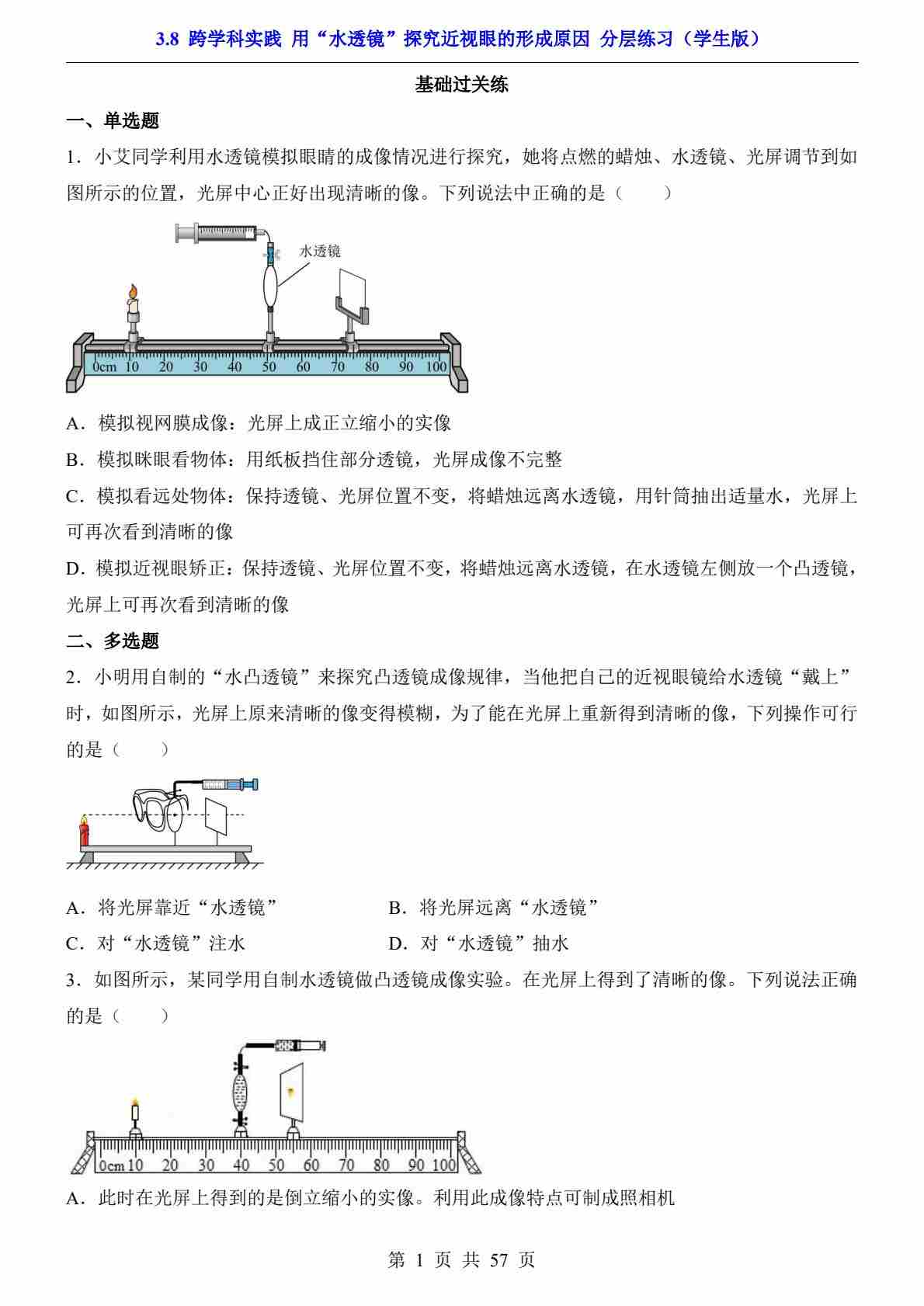 3.8 跨学科实践 用“水透镜”探究近视眼的形成原因 分层练习（学生版）

基础过关练

一、单选题

1．小艾同学利用水透镜模拟眼睛的成像情况进行探究，她将点燃的蜡烛、水透镜、光屏调节到如图所示的位置，光屏中心正好出现清晰的像。下列说法中正确的是（　　）

水透镜

0cm 10 20 30 40 50 60 70 80 90 100

A．模拟视网膜成像：光屏上成正立缩小的实像

B．模拟眯眼看物体：用纸板挡住部分透镜，光屏成像不完整

C．模拟看远处物体：保持透镜、光屏位置不变，将蜡烛远离水透镜，用针筒抽出适量水，光屏上可再次看到清晰的像

D．模拟近视眼矫正：保持透镜、光屏位置不变，将蜡烛远离水透镜，在水透镜左侧放一个凸透镜，光屏上可再次看到清晰的像

二、多选题

2．小明用自制的“水凸透镜”来探究凸透镜成像规律，当他把自己的近视眼镜给水透镜“戴上”时，如图所示，光屏上原来清晰的像变得模糊，为了能在光屏上重新得到清晰的像，下列操作可行的是（　　）

A．将光屏靠近“水透镜”　　B．将光屏远离“水透镜”

C．对“水透镜”注水　　D．对“水透镜”抽水

3．如图所示，某同学用自制水透镜做凸透镜成像实验。在光屏上得到了清晰的像。下列说法正确的是（　　）

0cm 10 20 30 40 50 60 70 80 90 100

A．此时在光屏上得到的是倒立缩小的实像。利用此成像特点可制成照相机

第 1 页 共 57 页